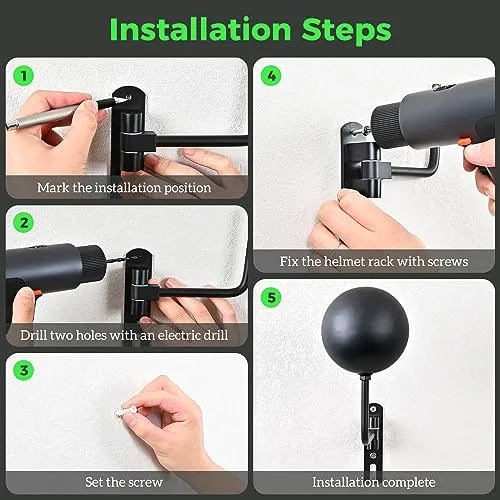 Installation Steps

1

Mark the installation position

2

Drill two holes with an electric drill

3

Set the screw

4

Fix the helmet rack with screws

5

Installation complete